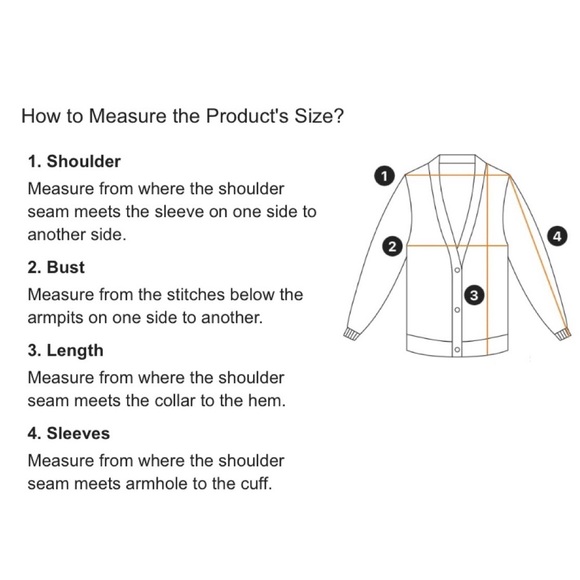 How to Measure the Product's Size?

1. Shoulder

Measure from where the shoulder seam meets the sleeve on one side to another side.

2. Bust

Measure from the stitches below the armpits on one side to another.

3. Length

Measure from where the shoulder seam meets the collar to the hem.

4. Sleeves

Measure from where the shoulder seam meets armhole to the cuff.

1

2

3

4